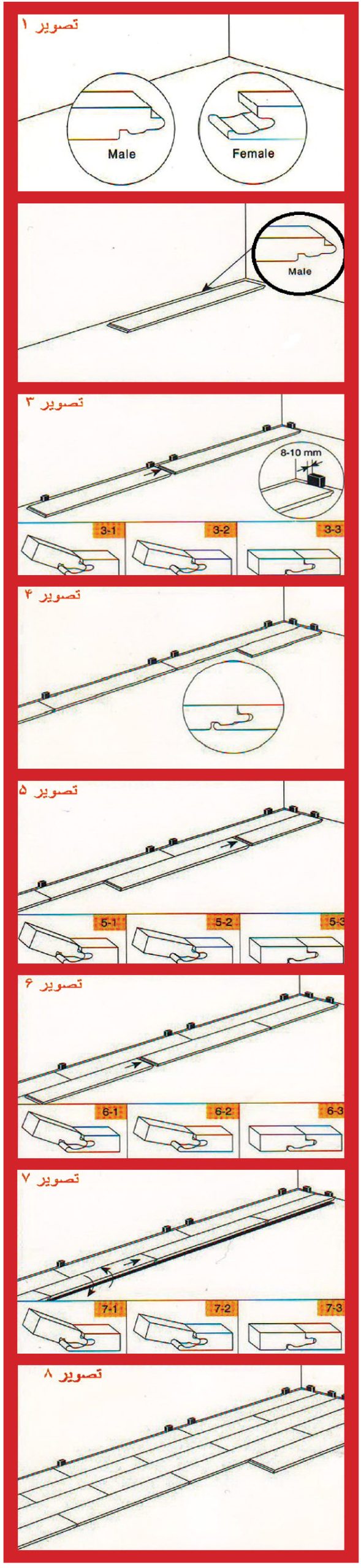 تصویر ۱

Male

Female

Male

تصویر ۳

8-10 mm

3-1

3-2

3-3

تصویر ۴

تصویر ۵

5-1

5-2

5-3

تصویر ۶

6-1

6-2

6-3

تصویر ۷

7-1

7-2

7-3

تصویر ۸