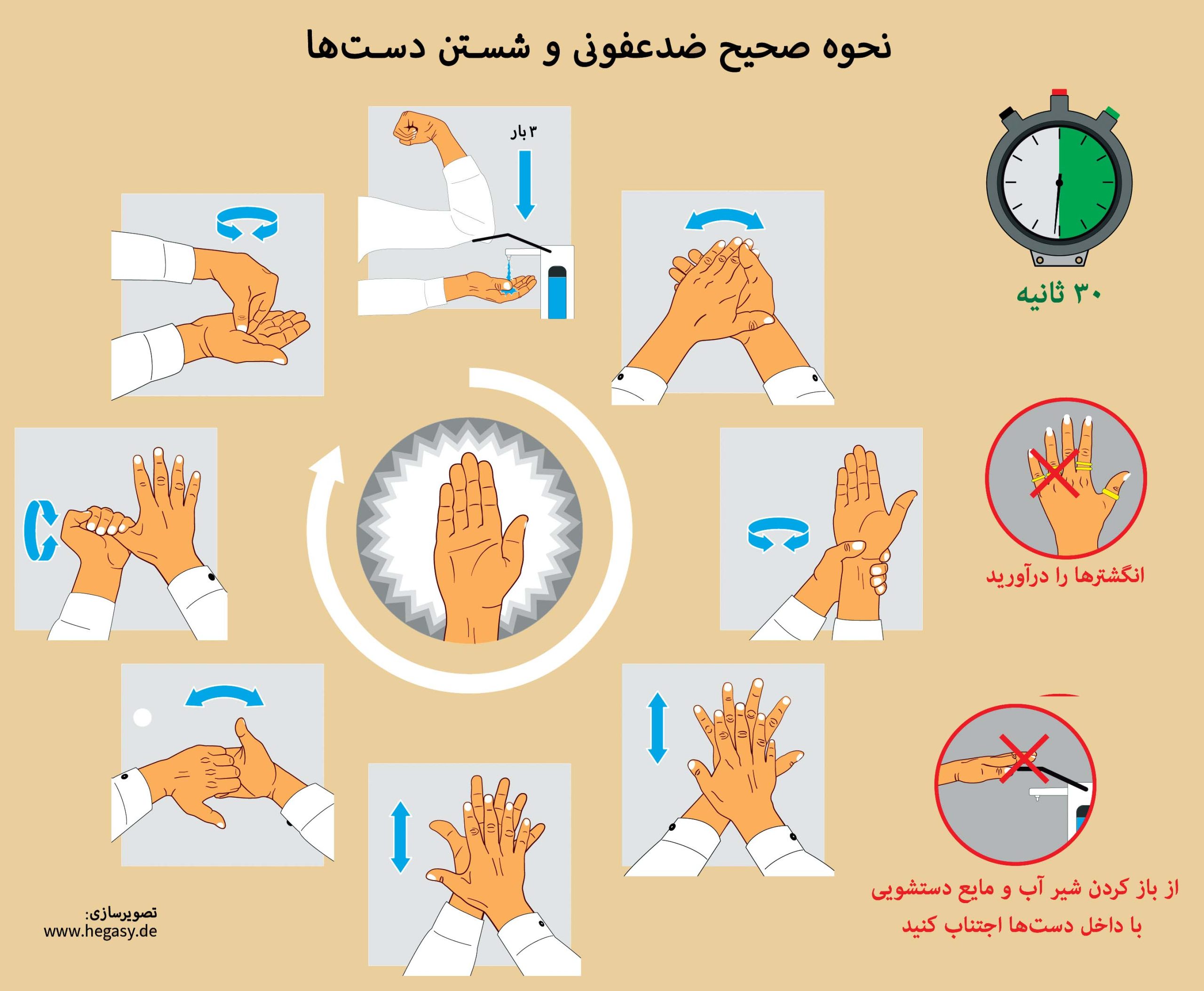 نحوه صحیح ضدعفونی و شستن دست‌ها

۳ بار

۳۰ ثانیه

انگشترها را درآورید

از باز کردن شیر آب و مایع دستشویی با داخل دست‌ها اجتناب کنید

تصویرسازی:
www.hegasy.de